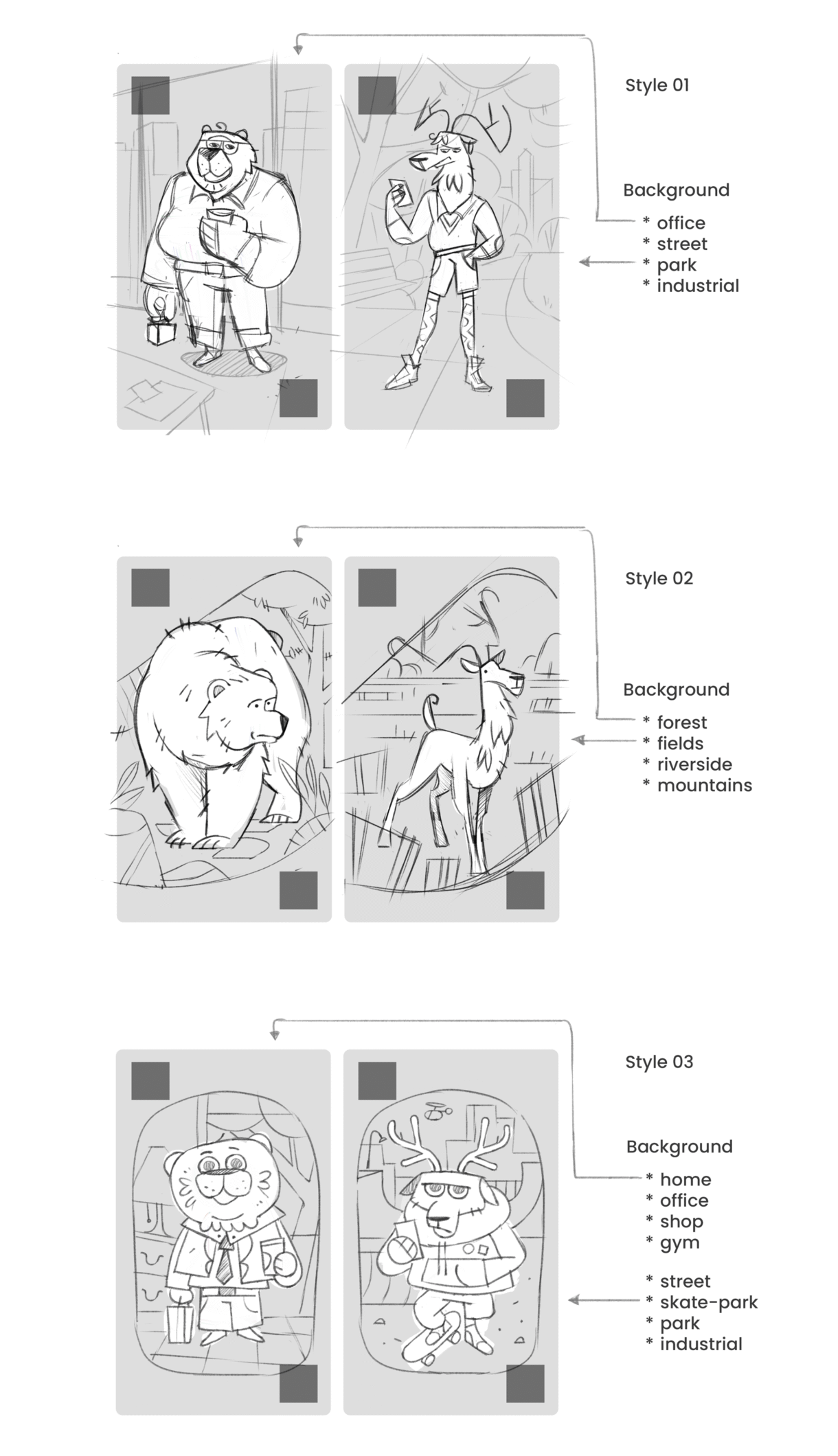 Style 01

Background
* office
* street
* park
* industrial

Style 02

Background
* forest
* fields
* riverside
* mountains

Style 03

Background
* home
* office
* shop
* gym

* street
* skate-park
* park
* industrial